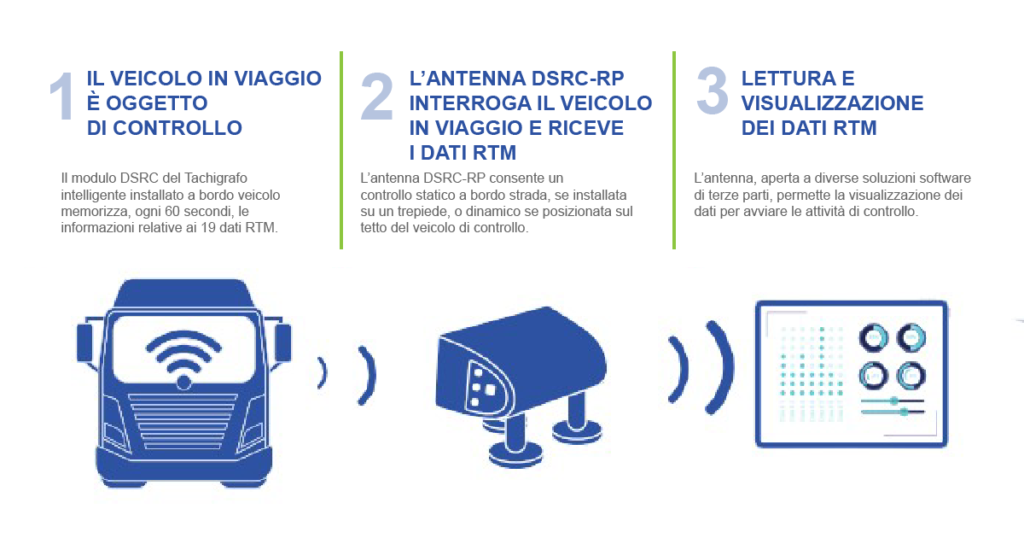 1 IL VEICOLO IN VIAGGIO È OGGETTO DI CONTROLLO

Il modulo DSRC del Tachigrafo intelligente installato a bordo veicolo memorizza, ogni 60 secondi, le informazioni relative ai 19 dati RTM.

2 L'ANTENNA DSRC-RP INTERROGA IL VEICOLO IN VIAGGIO E RICEVE I DATI RTM

L'antenna DSRC-RP consente un controllo statico a bordo strada, se installata su un trepiede, o dinamico se posizionata sul tetto del veicolo di controllo.

3 LETTURA E VISUALIZZAZIONE DEI DATI RTM

L'antenna, aperta a diverse soluzioni software di terze parti, permette la visualizzazione dei dati per avviare le attività di controllo.